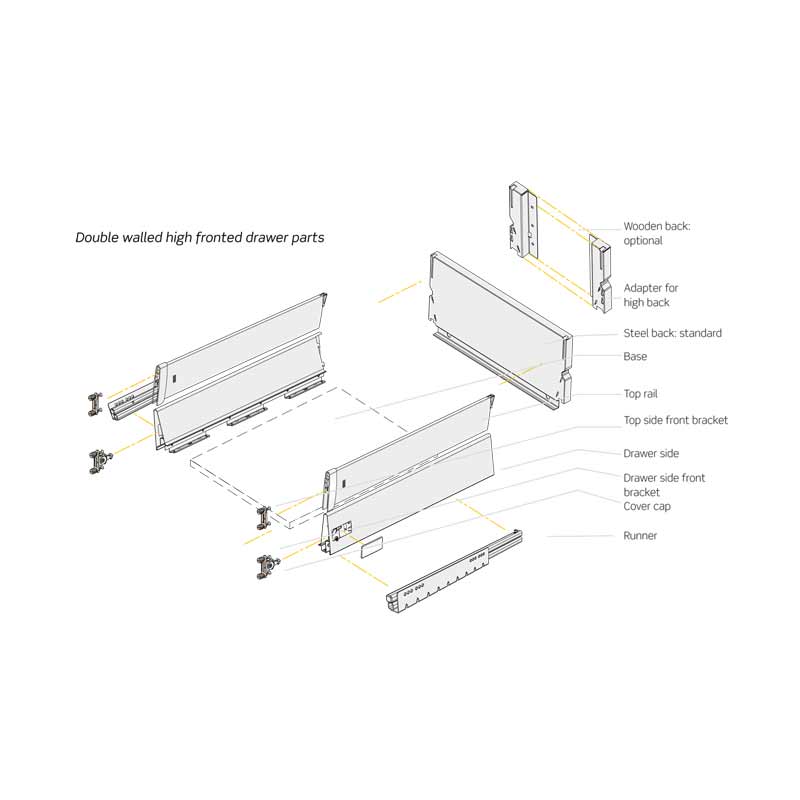 Double walled high fronted drawer parts

Wooden back: optional

Adapter for high back

Steel back: standard

Base

Top rail

Top side front bracket

Drawer side

Drawer side front bracket

Cover cap

Runner